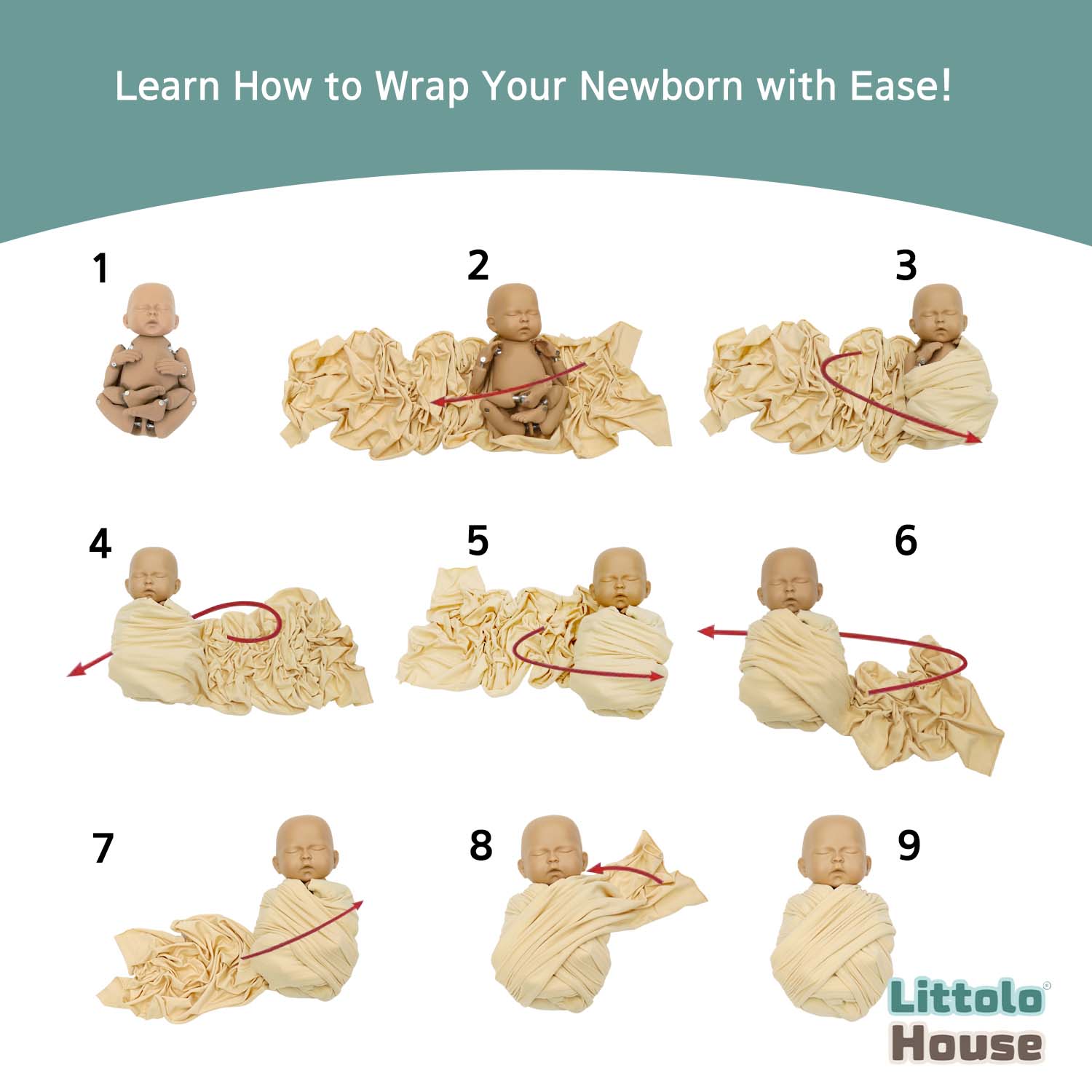 Learn How to Wrap Your Newborn with Ease!

1

2

3

4

5

6

7

8

9

Littolo®
House